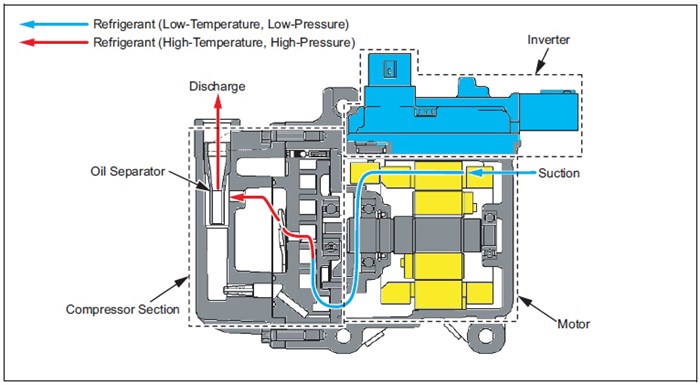 Refrigerant (Low-Temperature, Low-Pressure)
Refrigerant (High-Temperature, High-Pressure)
Inverter
Discharge
Oil Separator
Suction
Compressor Section
Motor